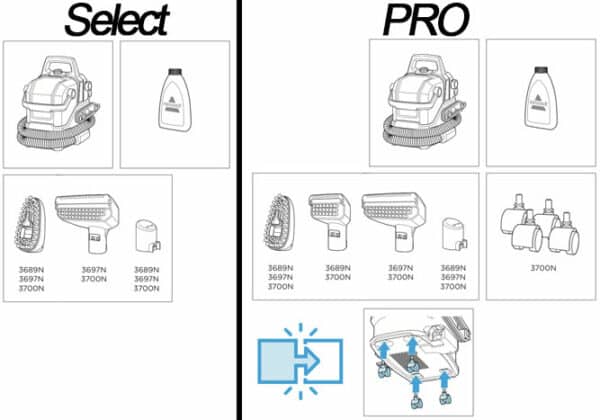 Select

3689N
3697N
3700N

3697N
3700N

3689N
3697N
3700N

PRO

3689N
3697N
3700N

3689N
3700N

3697N
3700N

3689N
3697N
3700N

3700N